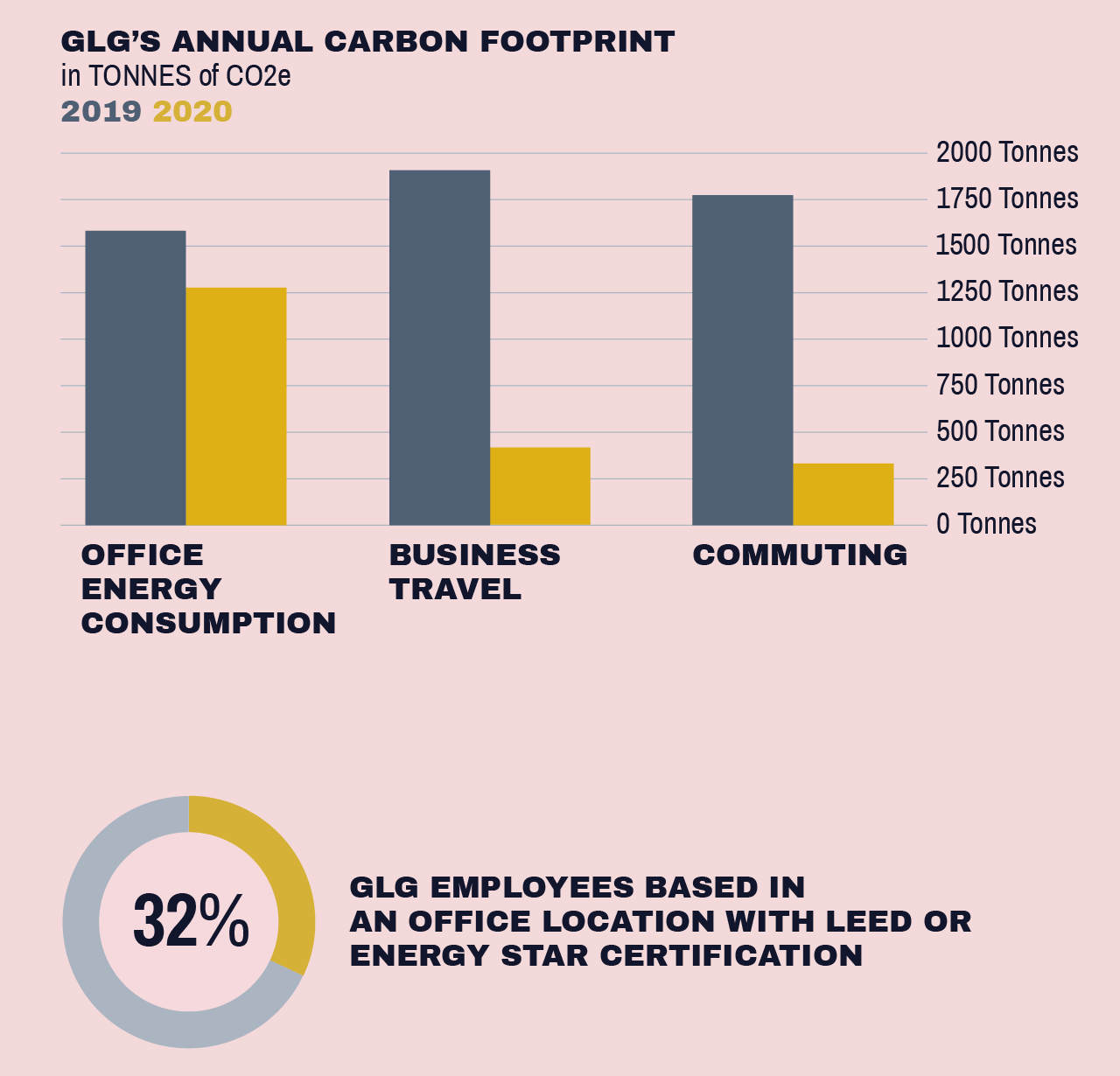 GLG'S ANNUAL CARBON FOOTPRINT
in TONNES of CO2e
2019 2020

2000 Tonnes
1750 Tonnes
1500 Tonnes
1250 Tonnes
1000 Tonnes
750 Tonnes
500 Tonnes
250 Tonnes
0 Tonnes

OFFICE ENERGY CONSUMPTION

BUSINESS TRAVEL

COMMUTING

32%

GLG EMPLOYEES BASED IN AN OFFICE LOCATION WITH LEED OR ENERGY STAR CERTIFICATION